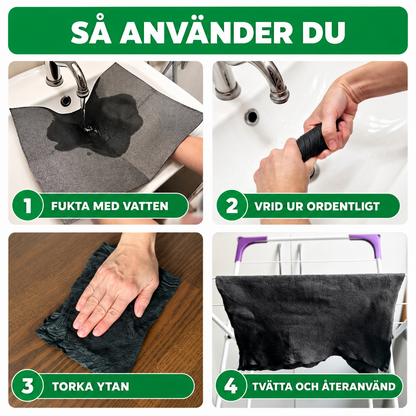 SÅ ANVÄNDER DU

1 FUKTA MED VATTEN

2 VRID UR ORDENTLIGT

3 TORKA YTAN

4 TVÄTTA OCH ÅTERANVÄND